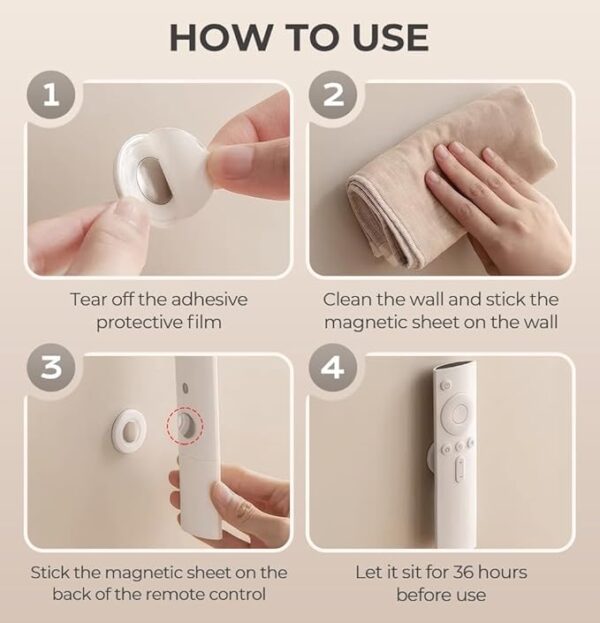 HOW TO USE

1

Tear off the adhesive protective film

2

Clean the wall and stick the magnetic sheet on the wall

3

Stick the magnetic sheet on the back of the remote control

4

Let it sit for 36 hours before use