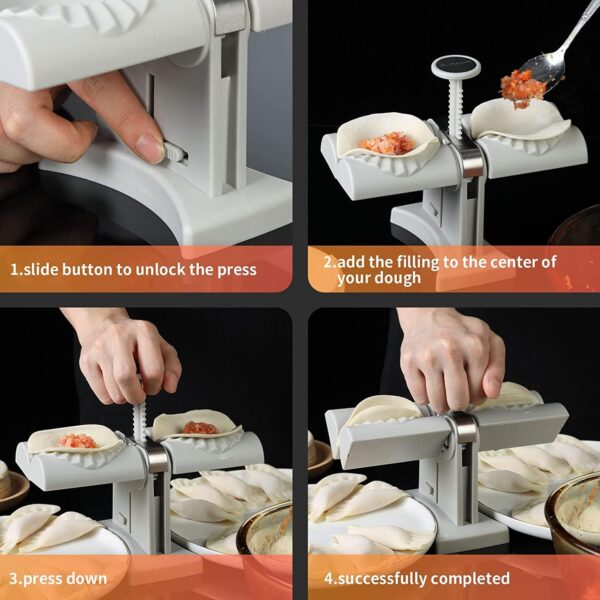 1.slide button to unlock the press

2.add the filling to the center of your dough

3.press down

4.successfully completed