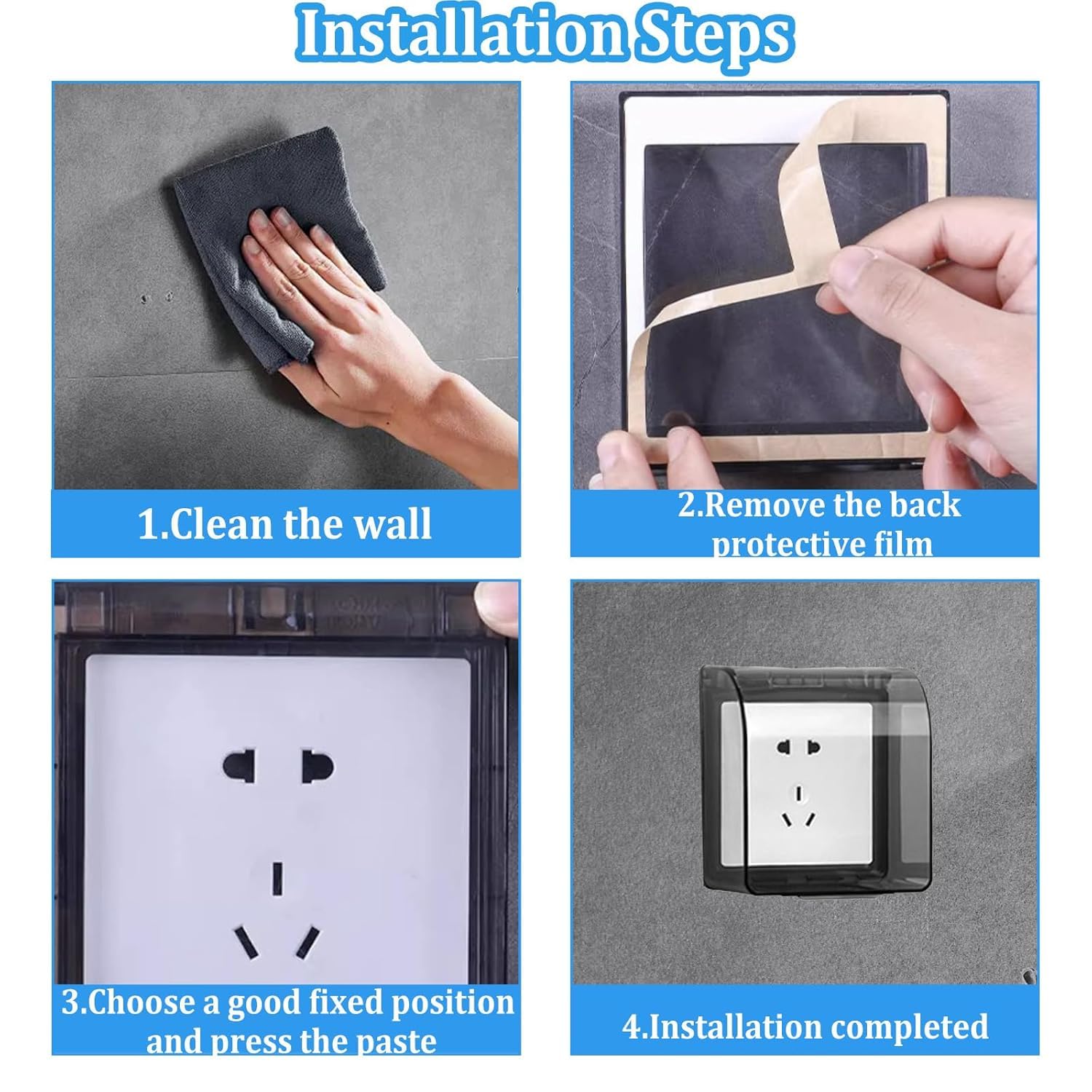 Installation Steps

1.Clean the wall

2.Remove the back protective film

3.Choose a good fixed position and press the paste

4.Installation completed